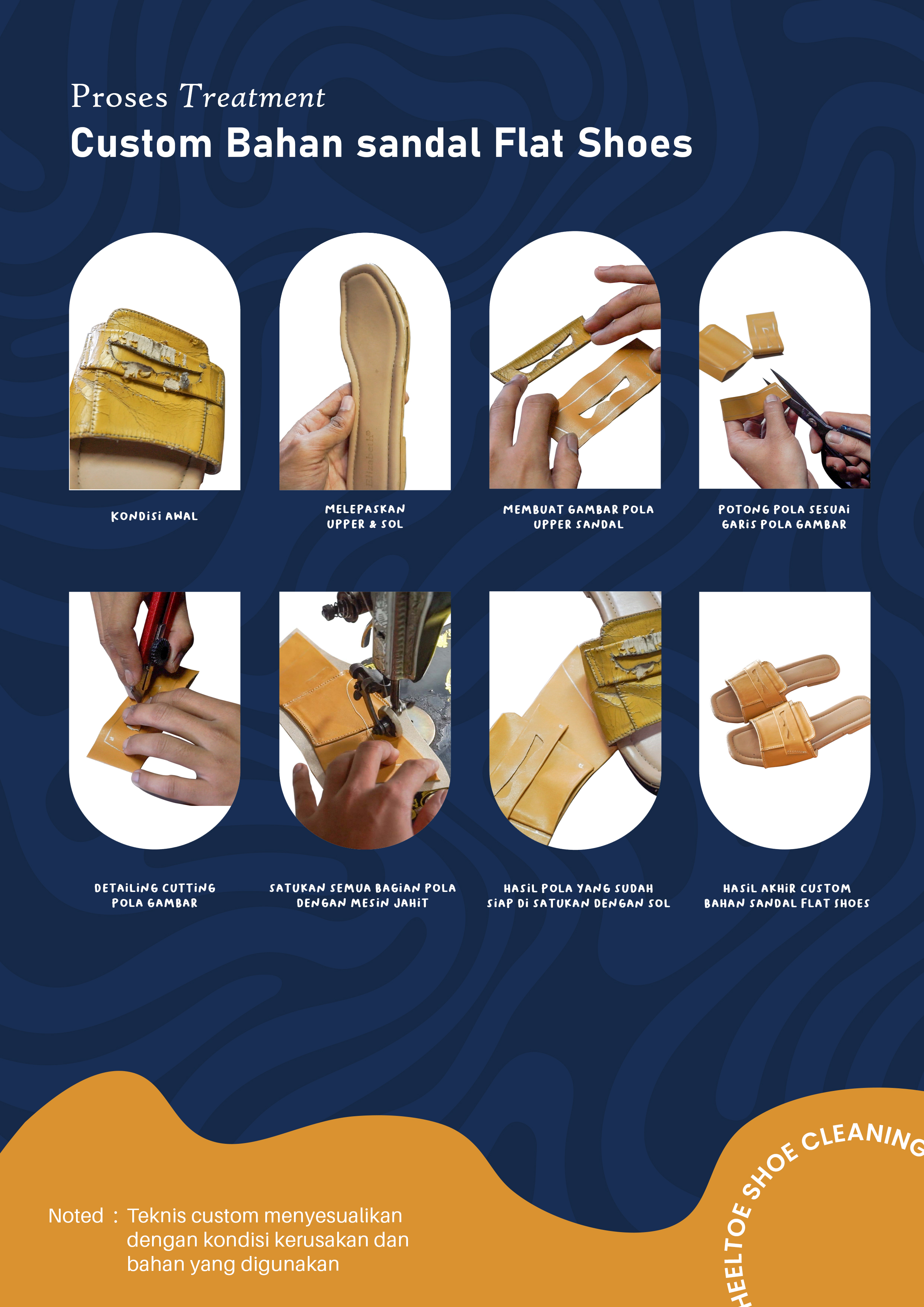 Proses Treatment
Custom Bahan sandal Flat Shoes

KONDISI AWAL

MELEPASKAN UPPER & SOL

MEMBUAT GAMBAR POLA UPPER SANDAL

POTONG POLA SESUAI GARIS POLA GAMBAR

DETAILING CUTTING POLA GAMBAR

SATUKAN SEMUA BAGIAN POLA DENGAN MESIN JAHIT

HASIL POLA YANG SUDAH SIAP DI SATUKAN DENGAN SOL

HASIL AKHIR CUSTOM BAHAN SANDAL FLAT SHOES

Noted : Teknis custom menyesualikan dengan kondisi kerusakan dan bahan yang digunakan

HEELTOE SHOE CLEANING